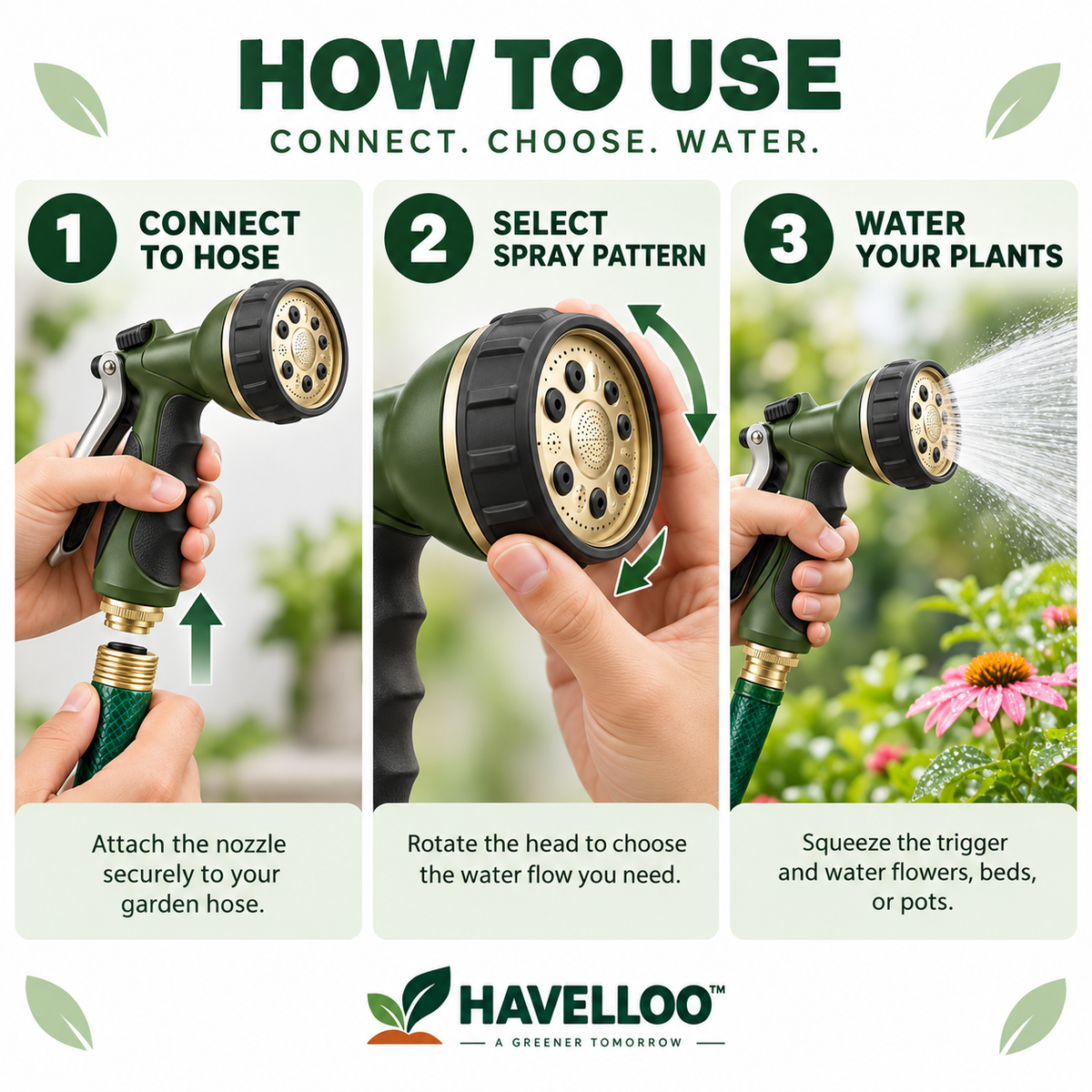 HOW TO USE

CONNECT. CHOOSE. WATER.

1 CONNECT TO HOSE

Attach the nozzle securely to your garden hose.

2 SELECT SPRAY PATTERN

Rotate the head to choose the water flow you need.

3 WATER YOUR PLANTS

Squeeze the trigger and water flowers, beds, or pots.

HAVELLOO™

A GREENER TOMORROW